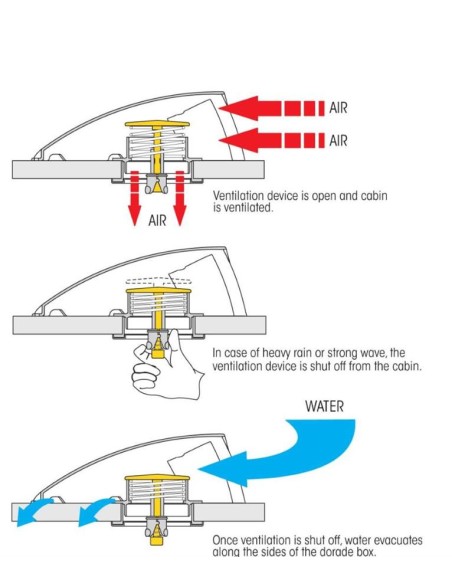 AIR

AIR

AIR

Ventilation device is open and cabin is ventilated.

In case of heavy rain or strong wave, the ventilation device is shut off from the cabin.

WATER

Once ventilation is shut off, water evacuates along the sides of the dorade box.