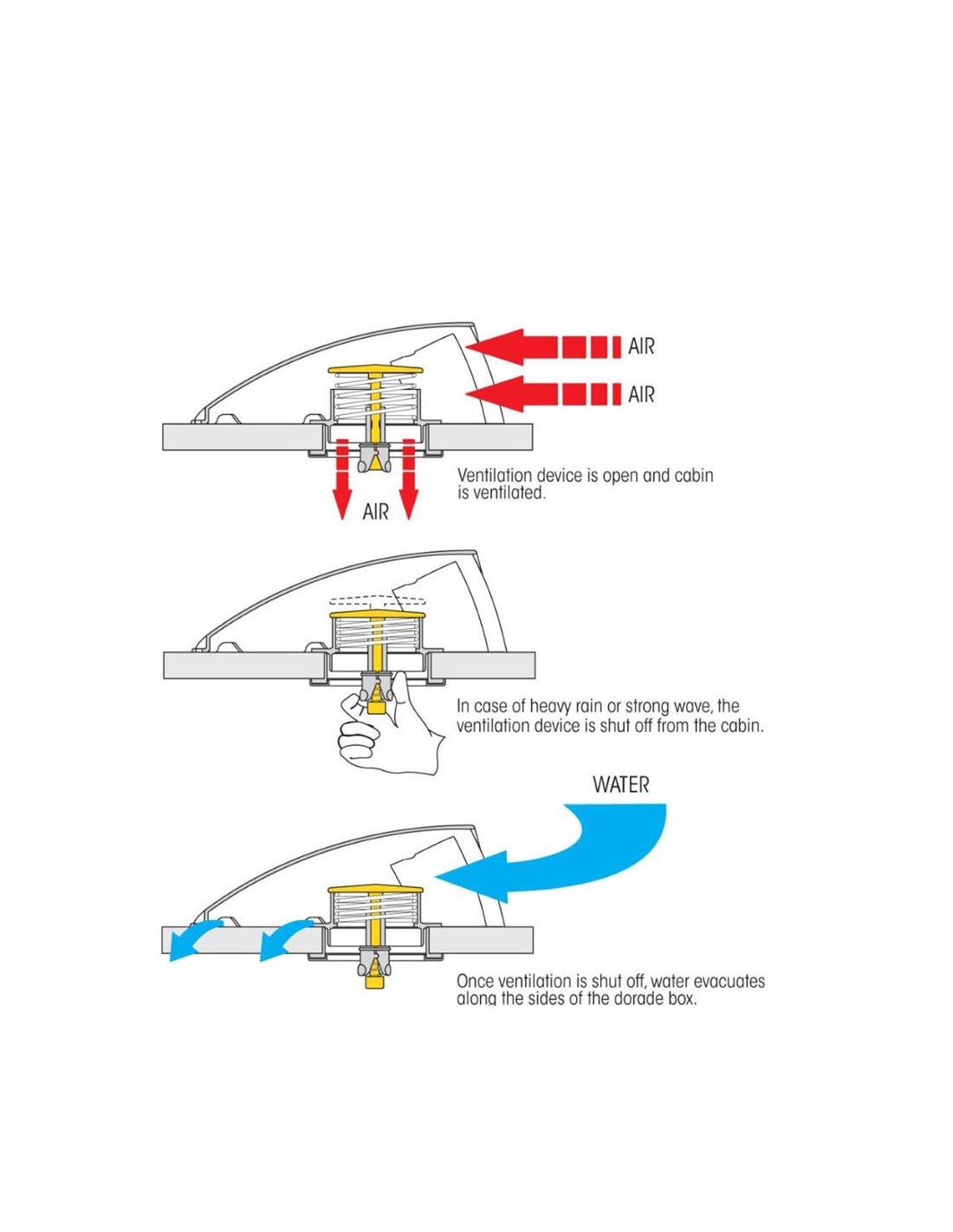 AIR

AIR

AIR

Ventilation device is open and cabin is ventilated.

In case of heavy rain or strong wave, the ventilation device is shut off from the cabin.

WATER

Once ventilation is shut off, water evacuates along the sides of the dorade box.